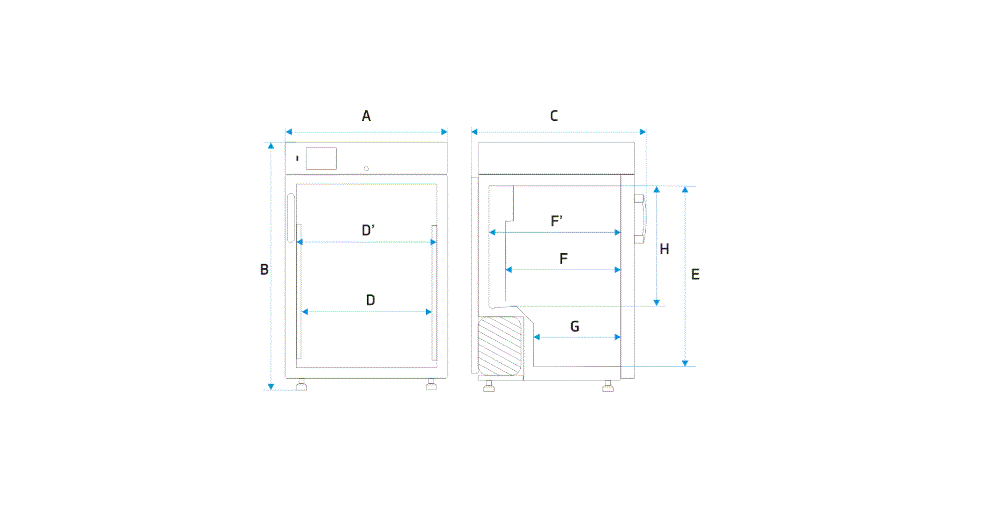 A
B
D'
D
C
F'
F
G
H
E