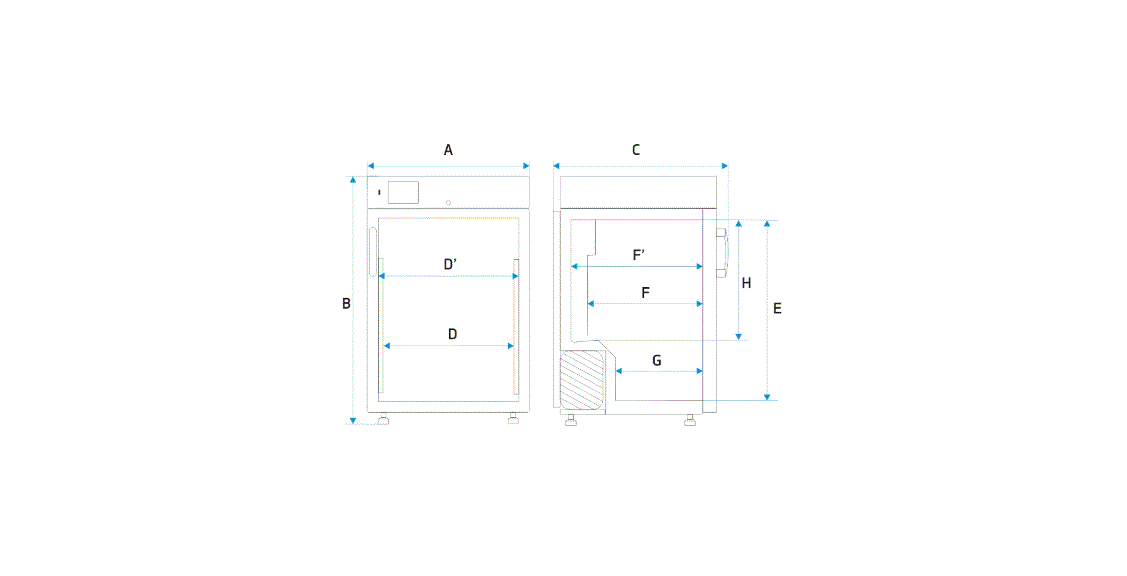 A
B
D'
D
C
F'
F
G
H
E