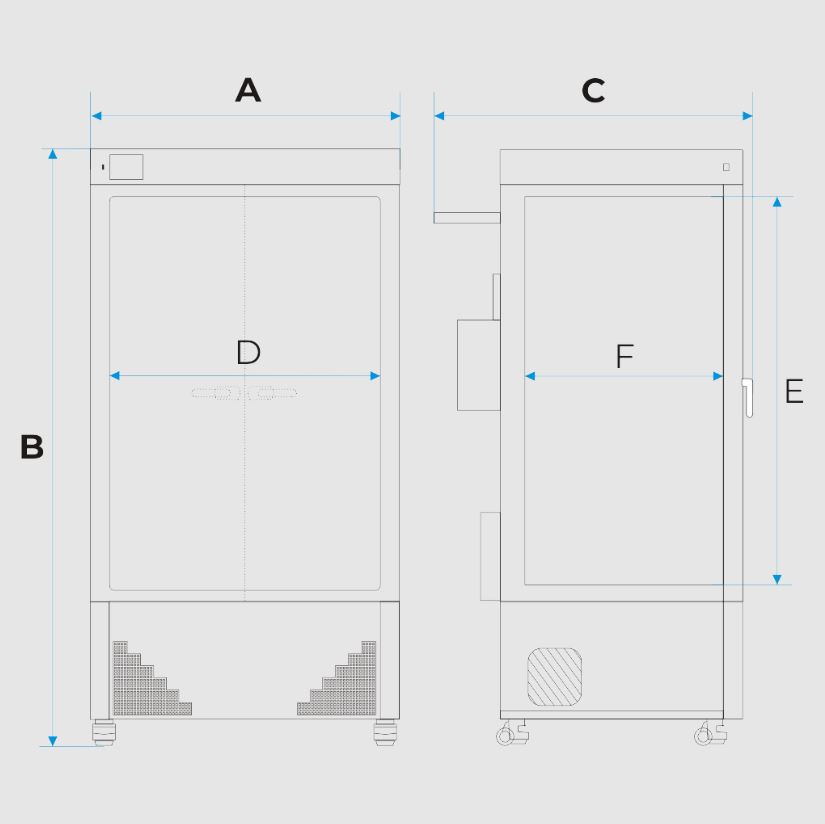 A

C

D

F

E

B