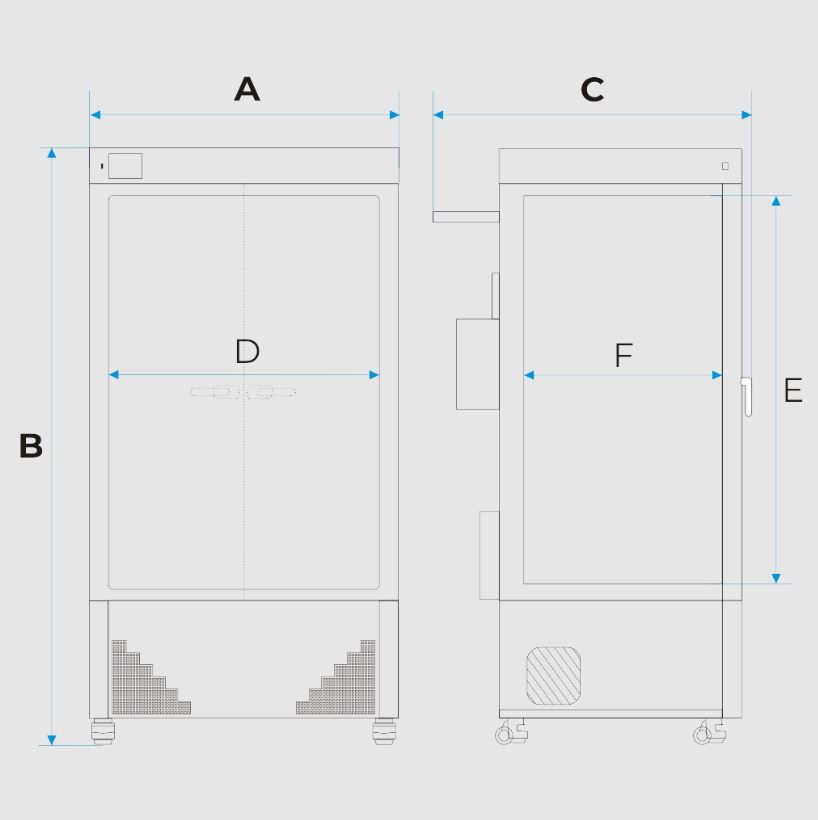 A
C
D
F
E
B